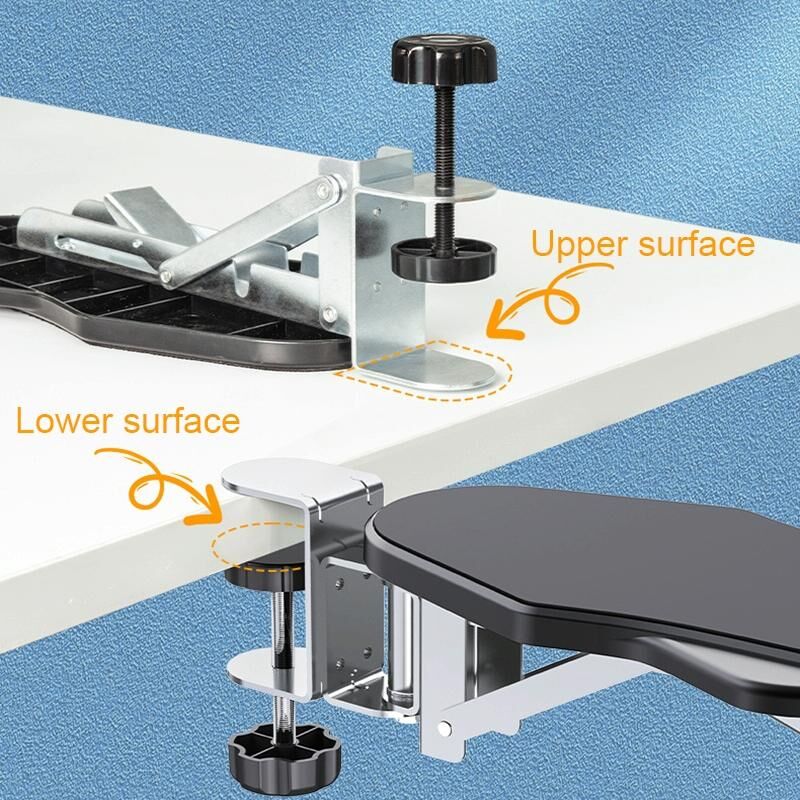 Upper surface

Lower surface