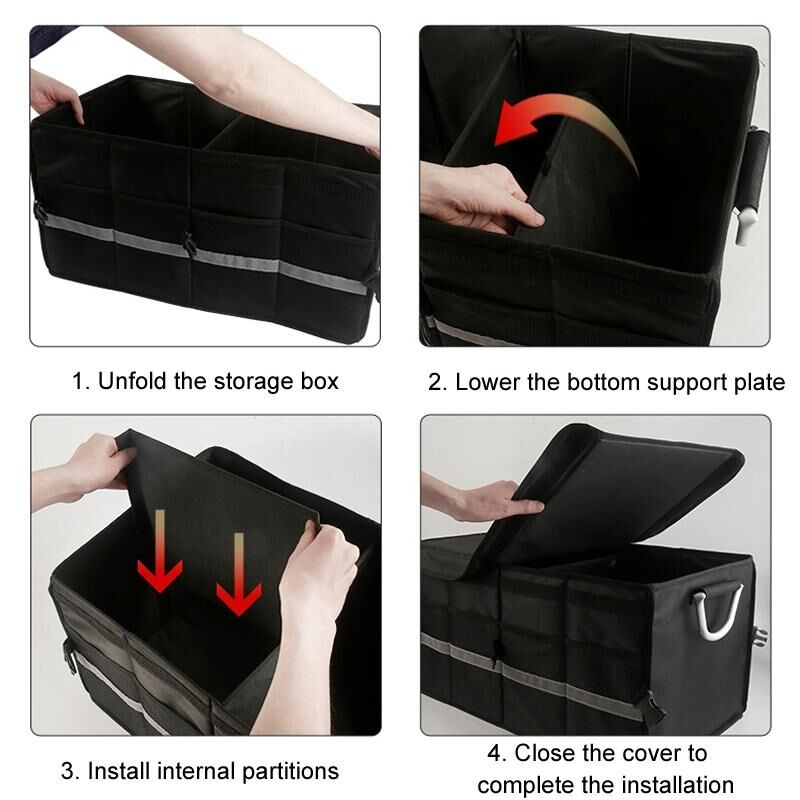 1. Unfold the storage box

2. Lower the bottom support plate

3. Install internal partitions

4. Close the cover to complete the installation