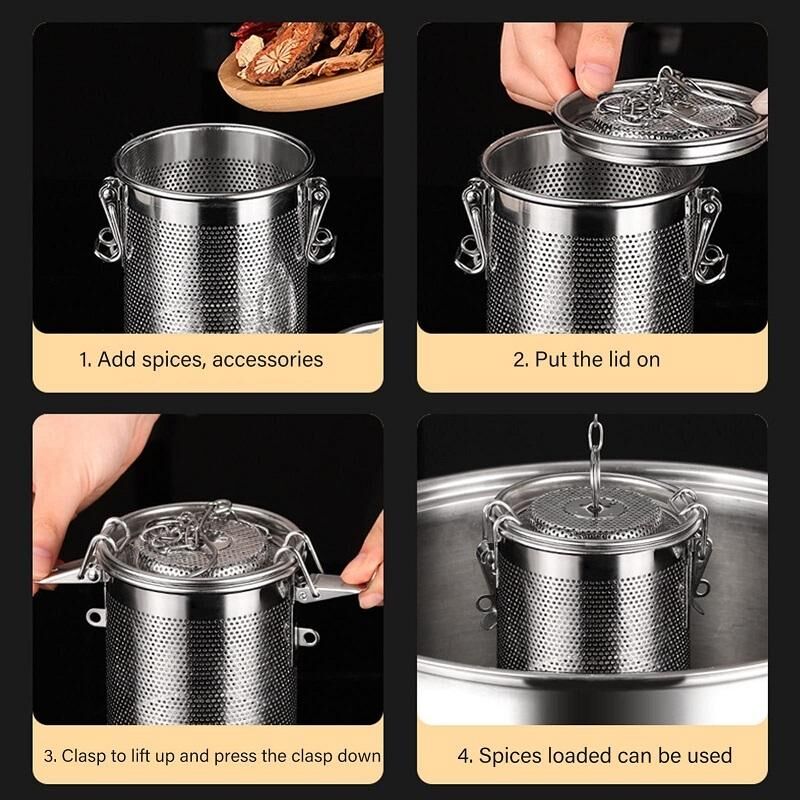 1. Add spices, accessories

2. Put the lid on

3. Clasp to lift up and press the clasp down

4. Spices loaded can be used