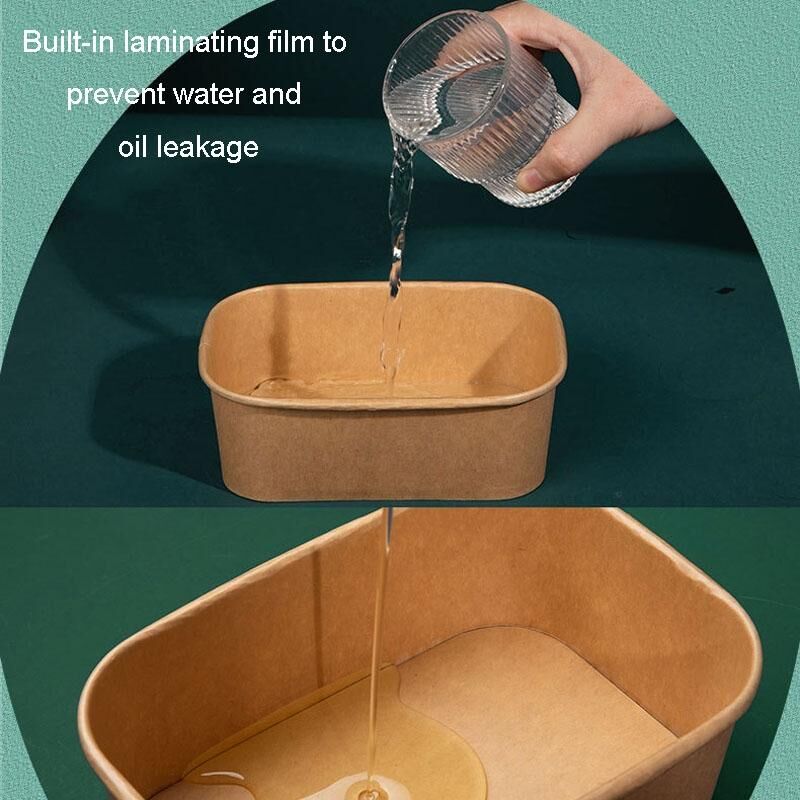 Built-in laminating film to prevent water and oil leakage