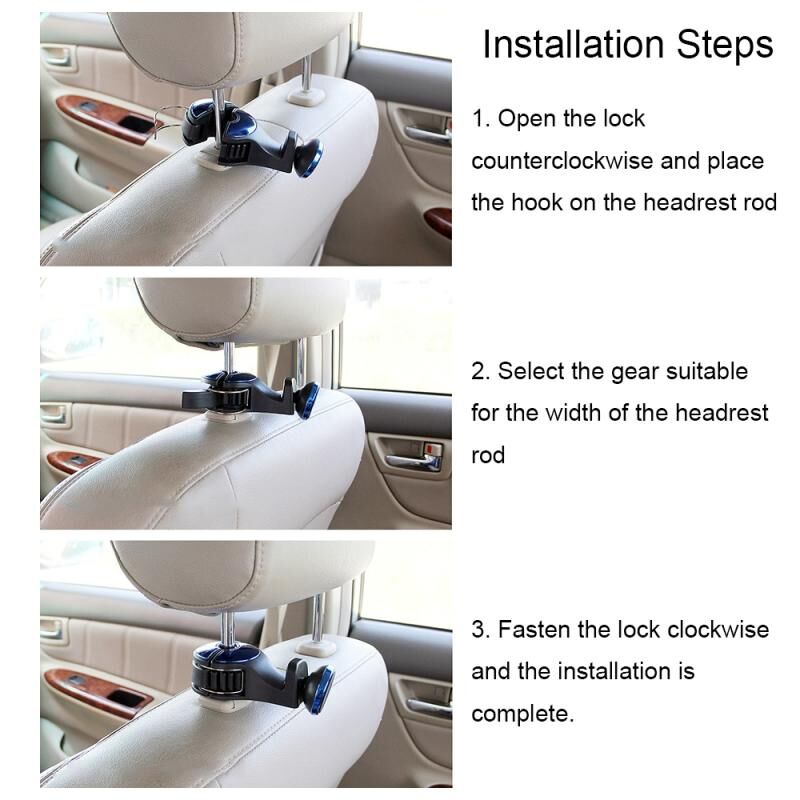 Installation Steps

1. Open the lock counterclockwise and place the hook on the headrest rod

2. Select the gear suitable for the width of the headrest rod

3. Fasten the lock clockwise and the installation is complete.