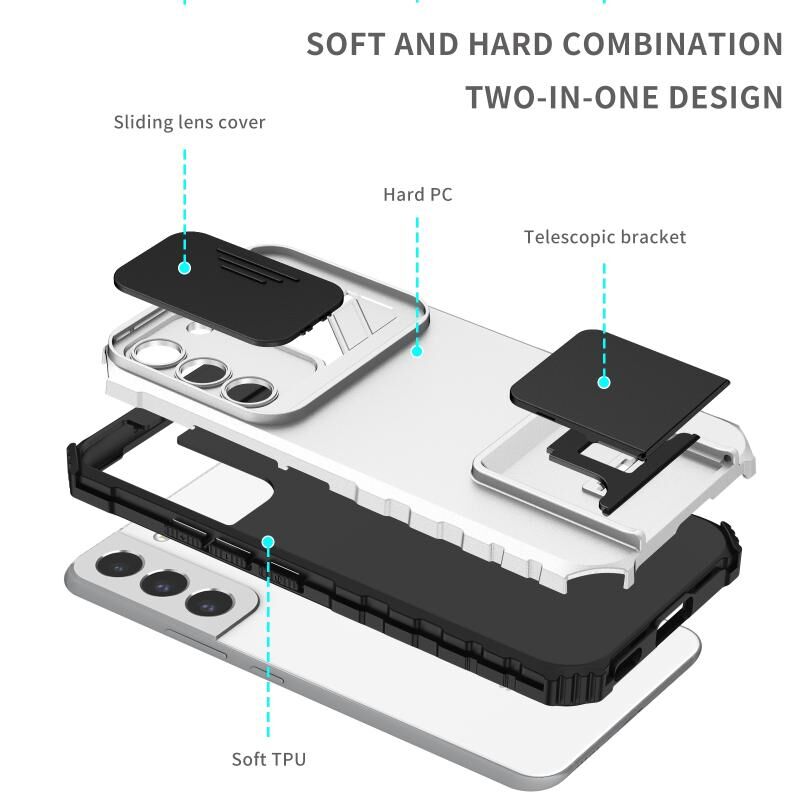 SOFT AND HARD COMBINATION
TWO-IN-ONE DESIGN

Sliding lens cover

Hard PC

Telescopic bracket

Soft TPU