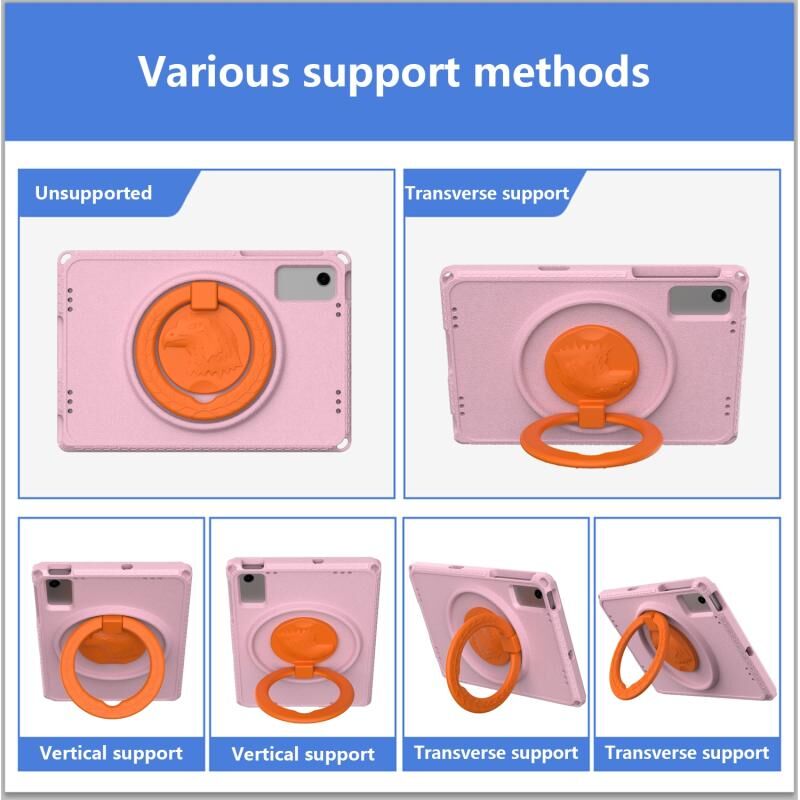 Various support methods

Unsupported

Transverse support

Vertical support

Vertical support

Transverse support

Transverse support