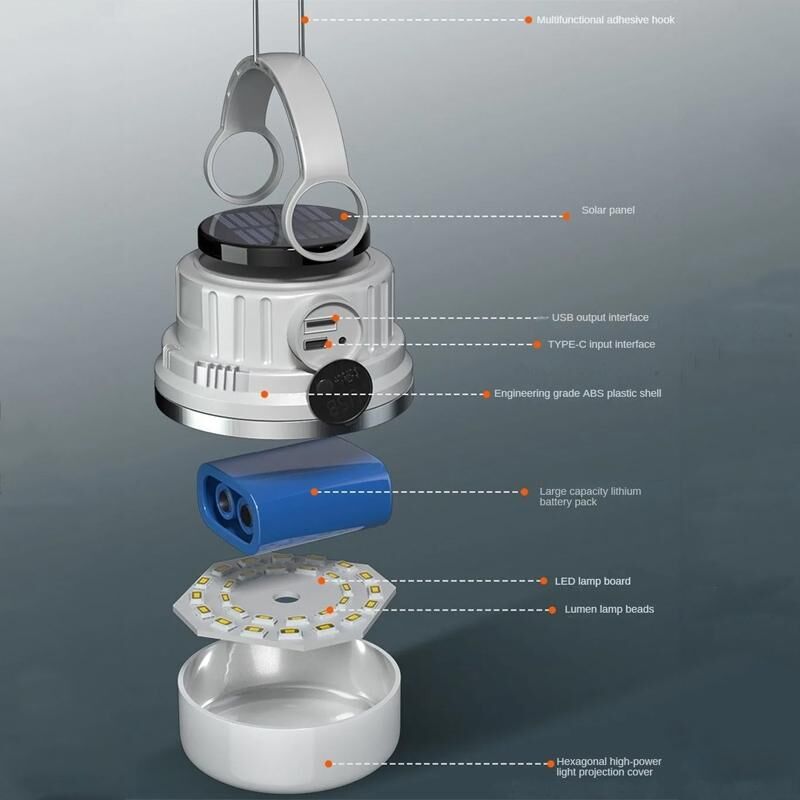 Multifunctional adhesive hook

Solar panel

USB output interface

TYPE-C input interface

Engineering grade ABS plastic shell

Large capacity lithium battery pack

LED lamp board

Lumen lamp beads

Hexagonal high-power light projection cover