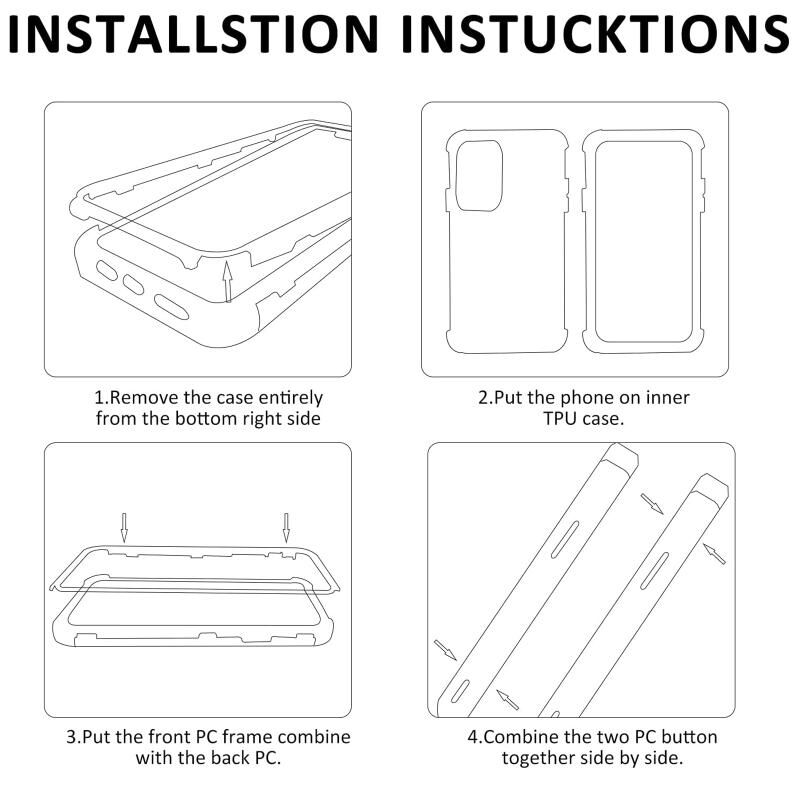 INSTALLSTION INSTUCKTIONS

1.Remove the case entirely from the bottom right side

2.Put the phone on inner TPU case.

3.Put the front PC frame combine with the back PC.

4.Combine the two PC button together side by side.