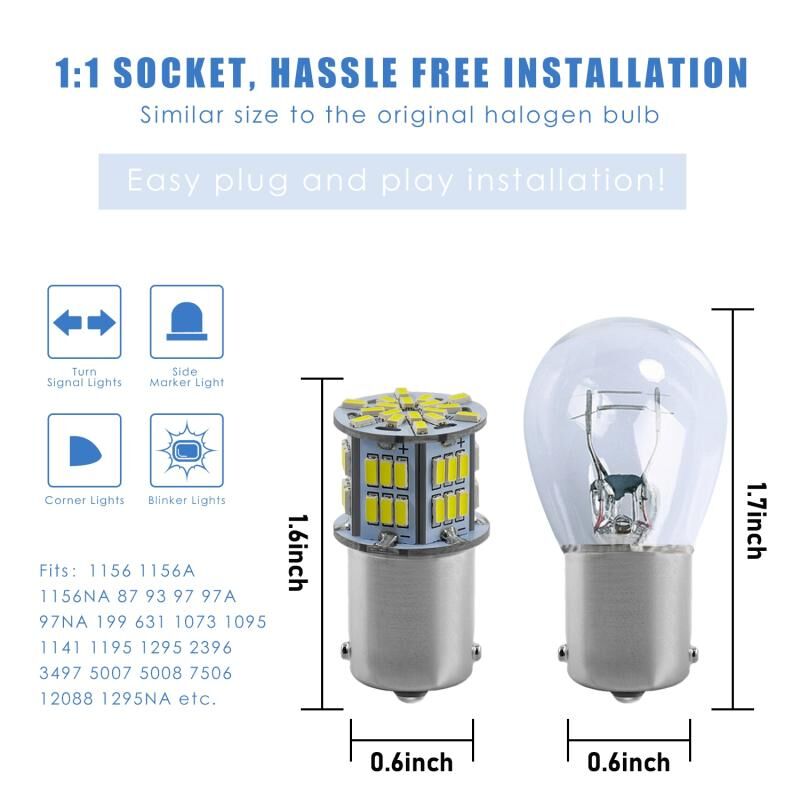 1:1 SOCKET, HASSLE FREE INSTALLATION

Similar size to the original halogen bulb

Easy plug and play installation!

Turn Signal Lights

Side Marker Light

Corner Lights

Blinker Lights

Fits: 1156 1156A 1156NA 87 93 97 97A 97NA 199 631 1073 1095 1141 1195 1295 2396 3497 5007 5008 7506 12088 1295NA etc.

1.6inch

1.7inch

0.6inch

0.6inch