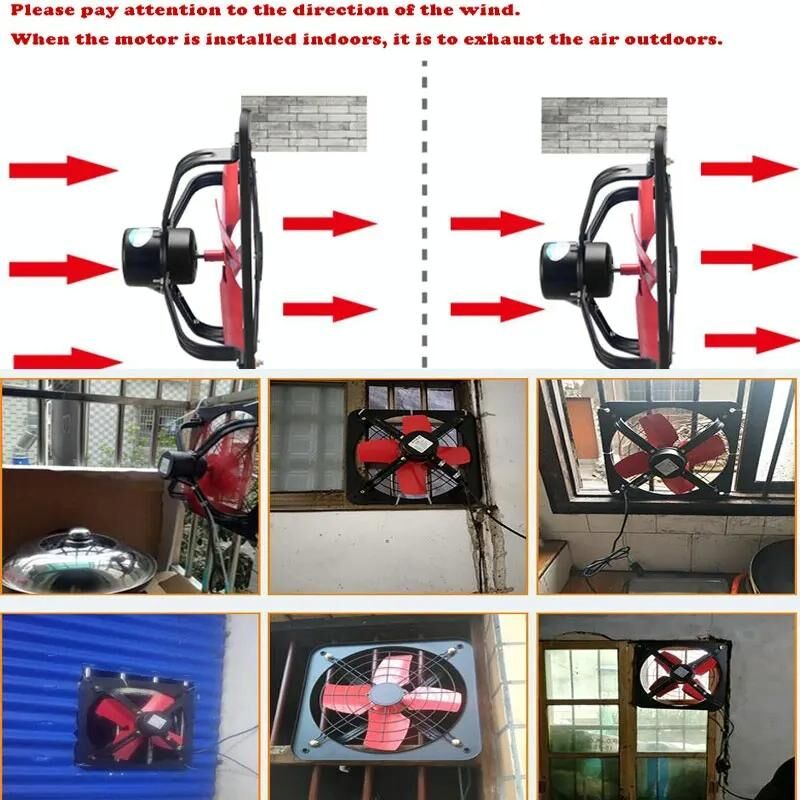 Please pay attention to the direction of the wind.
When the motor is installed indoors, it is to exhaust the air outdoors.