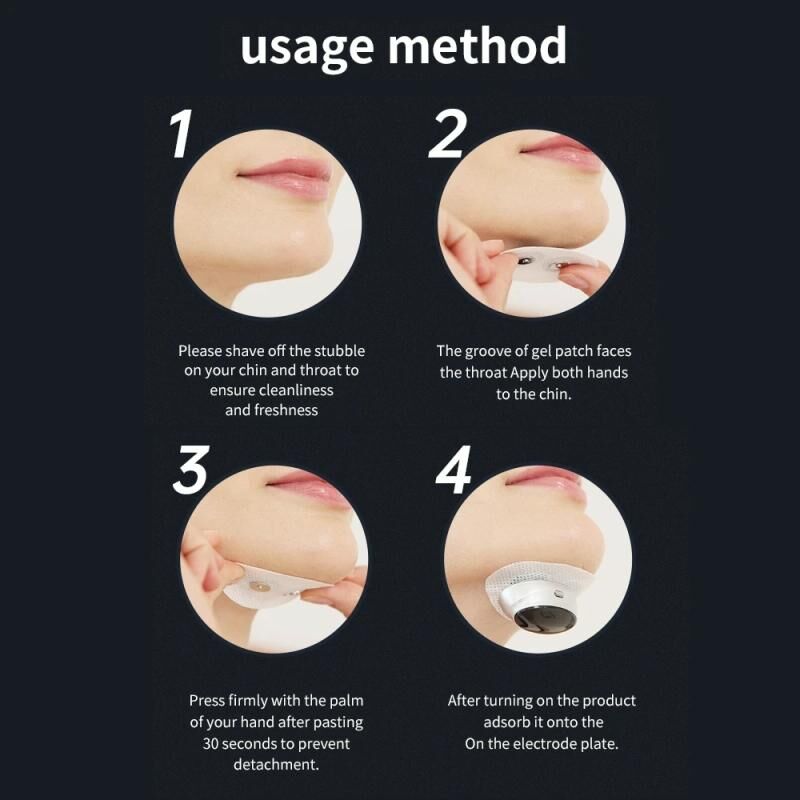 usage method

1

Please shave off the stubble on your chin and throat to ensure cleanliness and freshness

2

The groove of gel patch faces the throat Apply both hands to the chin.

3

Press firmly with the palm of your hand after pasting 30 seconds to prevent detachment.

4

After turning on the product adsorb it onto the On the electrode plate.