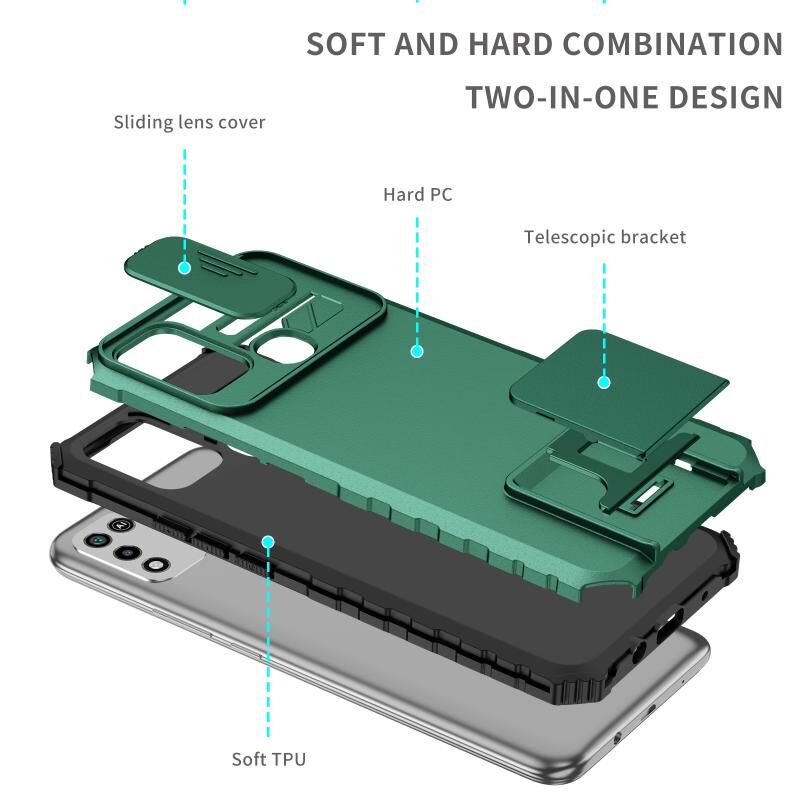 SOFT AND HARD COMBINATION
TWO-IN-ONE DESIGN

Sliding lens cover

Hard PC

Telescopic bracket

Soft TPU