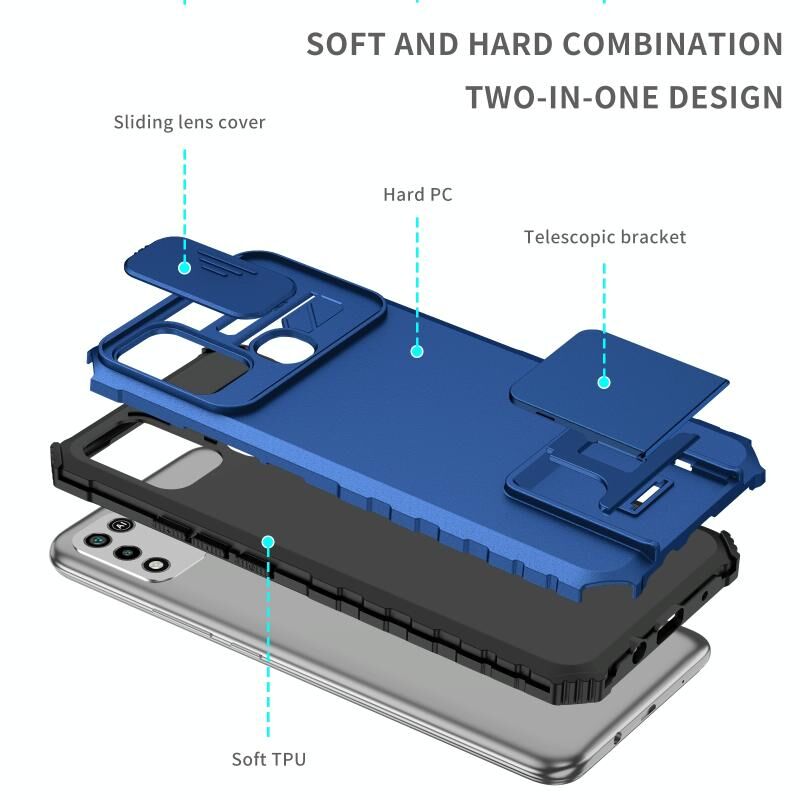 SOFT AND HARD COMBINATION
TWO-IN-ONE DESIGN

Sliding lens cover

Hard PC

Telescopic bracket

Soft TPU