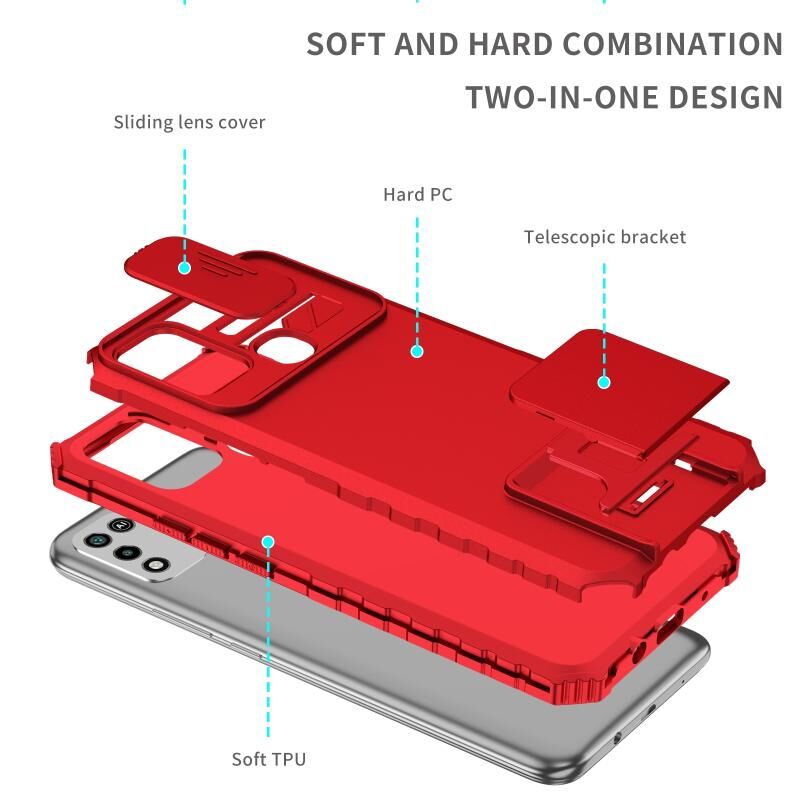 SOFT AND HARD COMBINATION
TWO-IN-ONE DESIGN

Sliding lens cover

Hard PC

Telescopic bracket

Soft TPU