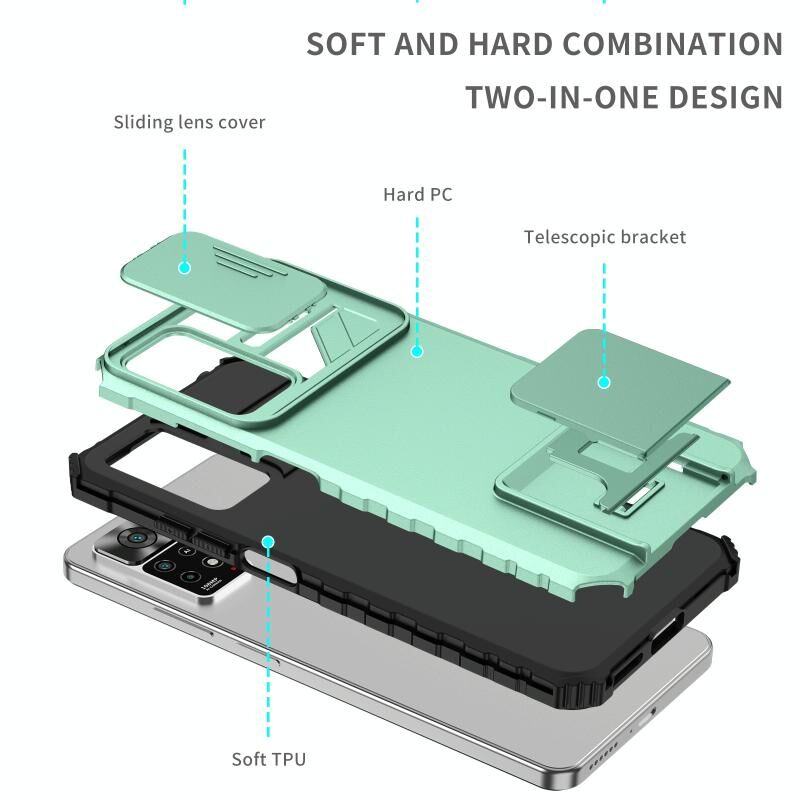 SOFT AND HARD COMBINATION
TWO-IN-ONE DESIGN

Sliding lens cover

Hard PC

Telescopic bracket

Soft TPU