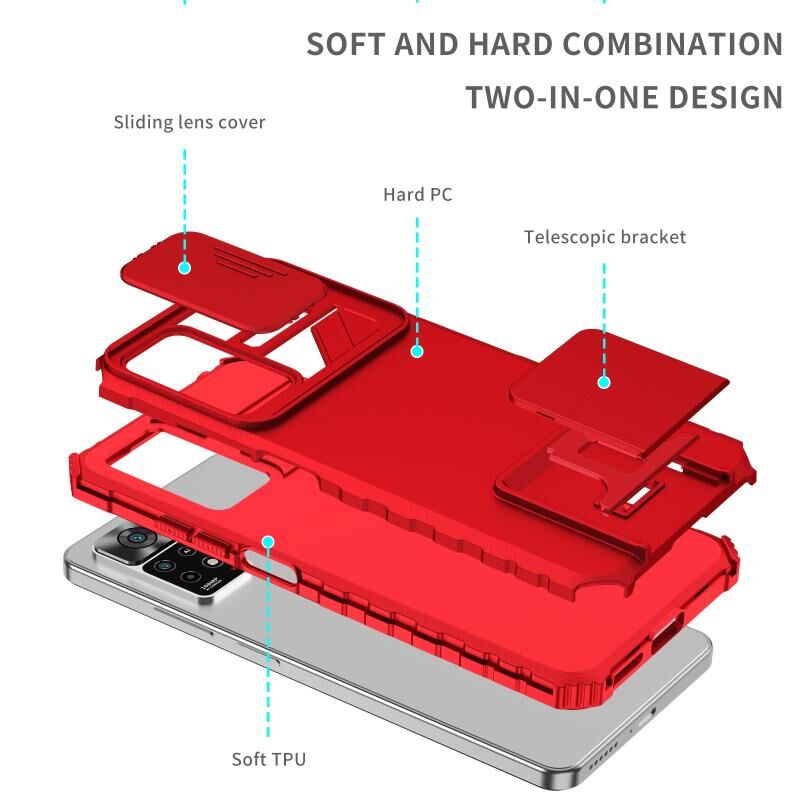 SOFT AND HARD COMBINATION
TWO-IN-ONE DESIGN

Sliding lens cover

Hard PC

Telescopic bracket

Soft TPU