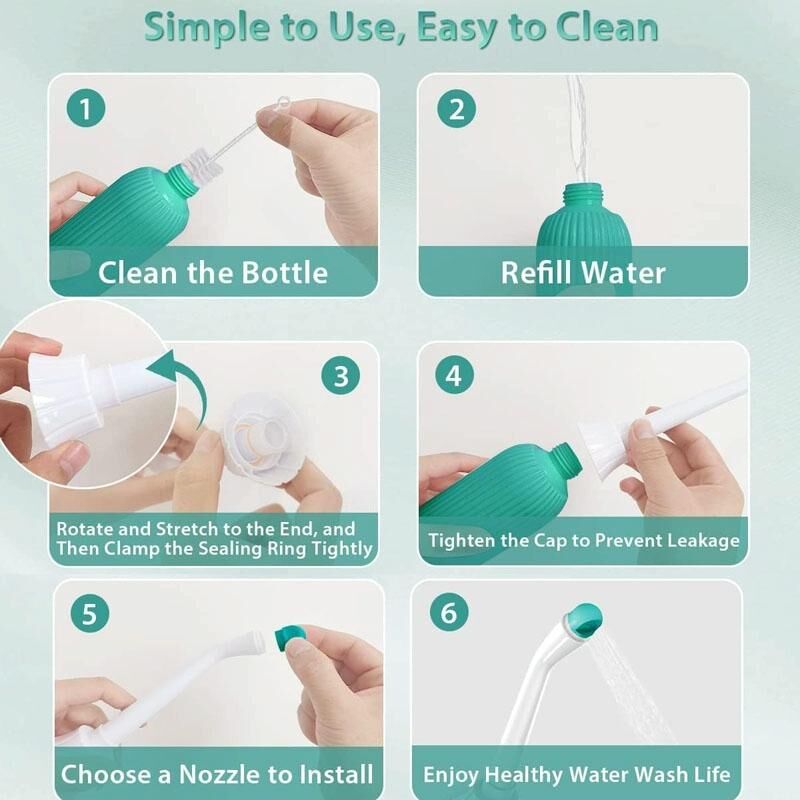 Simple to Use, Easy to Clean

1
Clean the Bottle

2
Refill Water

3
Rotate and Stretch to the End, and Then Clamp the Sealing Ring Tightly

4
Tighten the Cap to Prevent Leakage

5
Choose a Nozzle to Install

6
Enjoy Healthy Water Wash Life