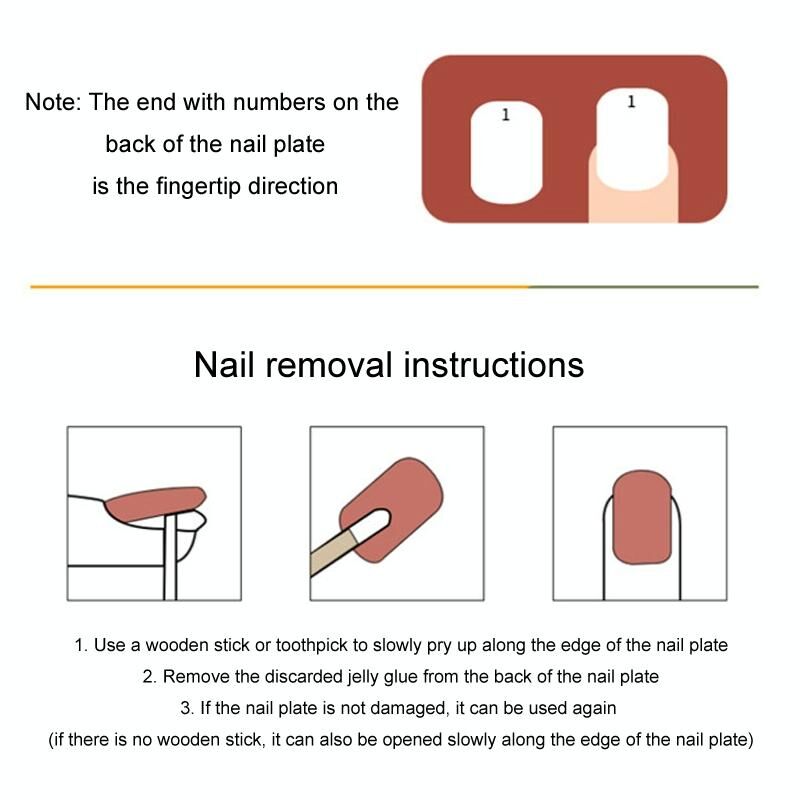 Note: The end with numbers on the back of the nail plate is the fingertip direction

1

1

Nail removal instructions

1. Use a wooden stick or toothpick to slowly pry up along the edge of the nail plate
2. Remove the discarded jelly glue from the back of the nail plate
3. If the nail plate is not damaged, it can be used again
(if there is no wooden stick, it can also be opened slowly along the edge of the nail plate)