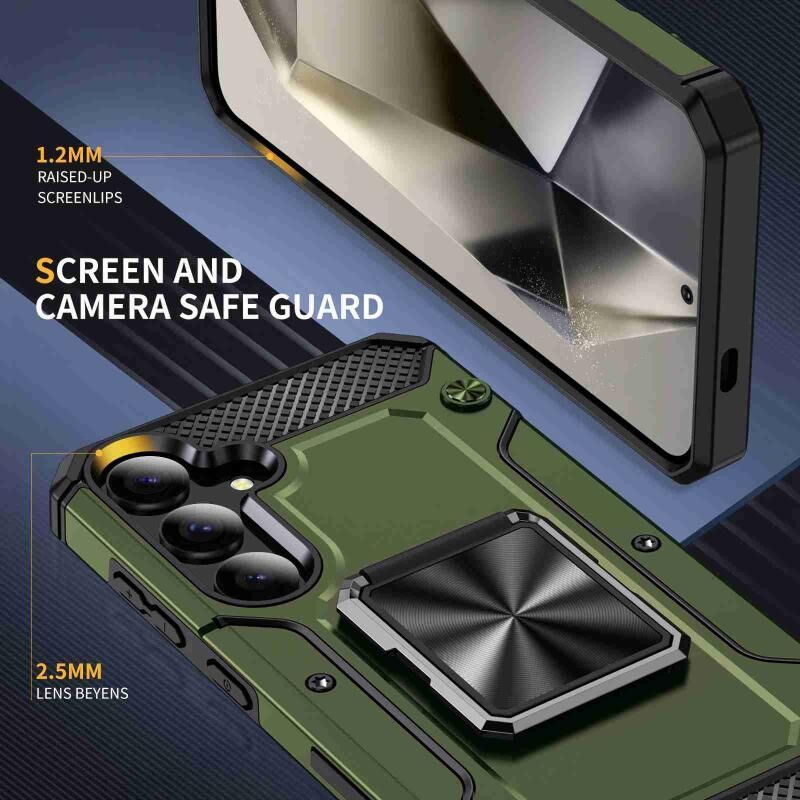 1.2MM
RAISED-UP
SCREENLIPS

SCREEN AND
CAMERA SAFE GUARD

2.5MM
LENS BEYENS