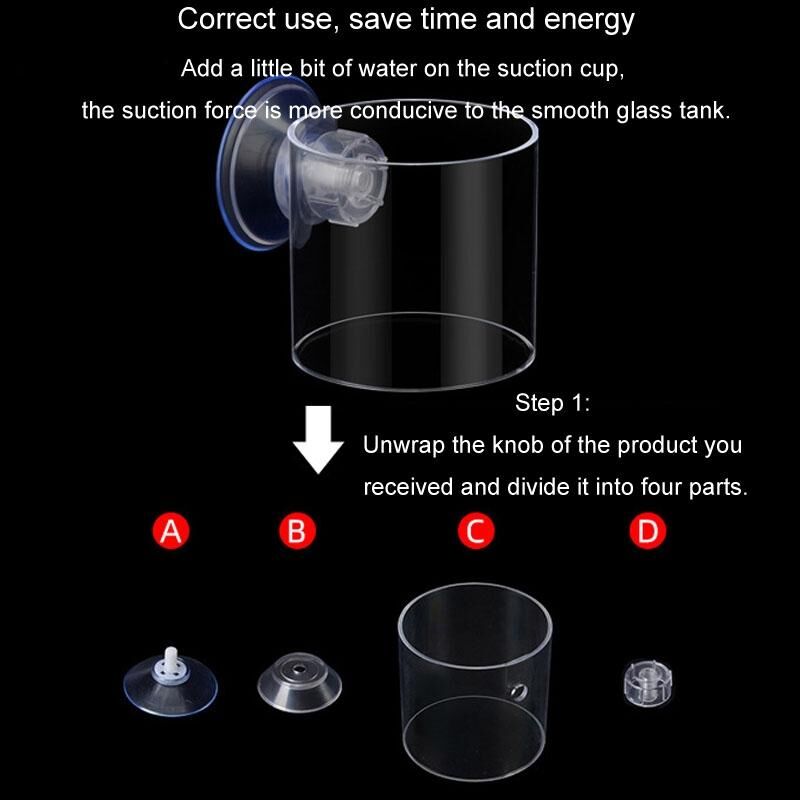 Correct use, save time and energy

Add a little bit of water on the suction cup,
the suction force is more conducive to the smooth glass tank.

Step 1:
Unwrap the knob of the product you received and divide it into four parts.

A

B

C

D