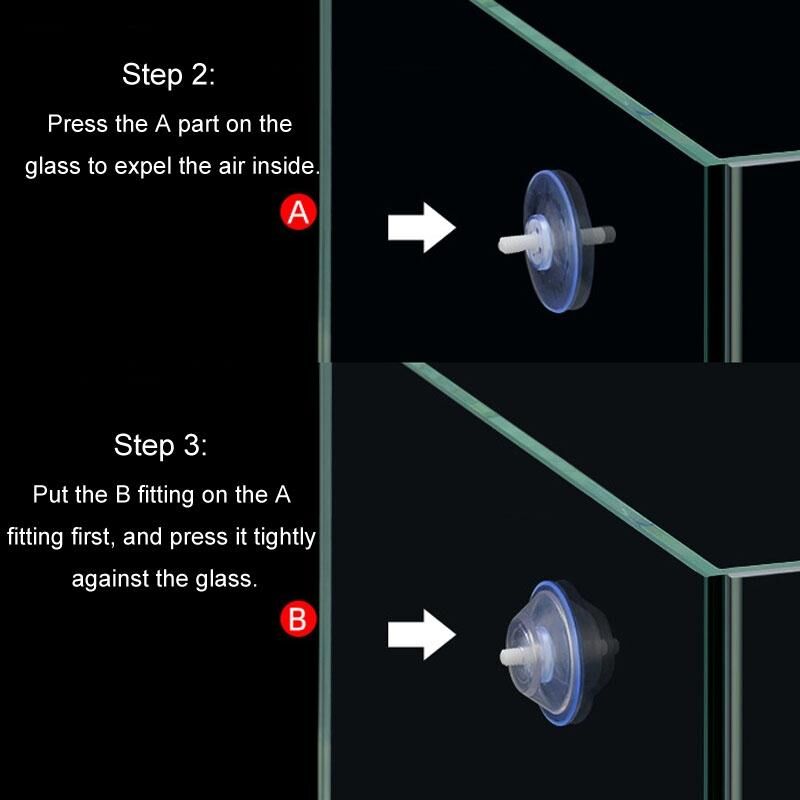 Step 2:

Press the A part on the glass to expel the air inside.

A

Step 3:

Put the B fitting on the A fitting first, and press it tightly against the glass.

B