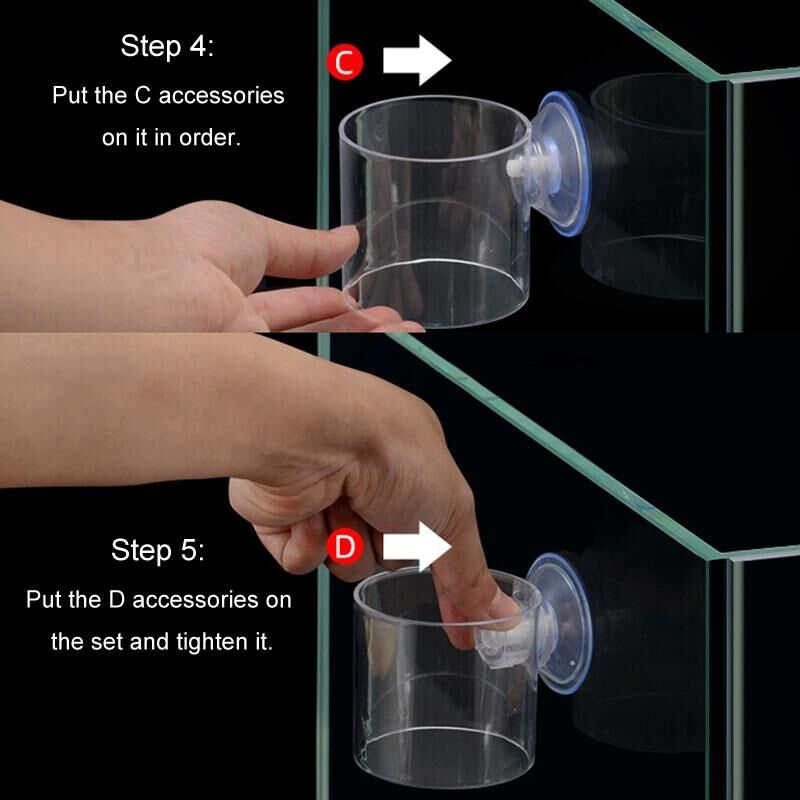 Step 4:
Put the C accessories on it in order.

C

Step 5:
Put the D accessories on the set and tighten it.

D