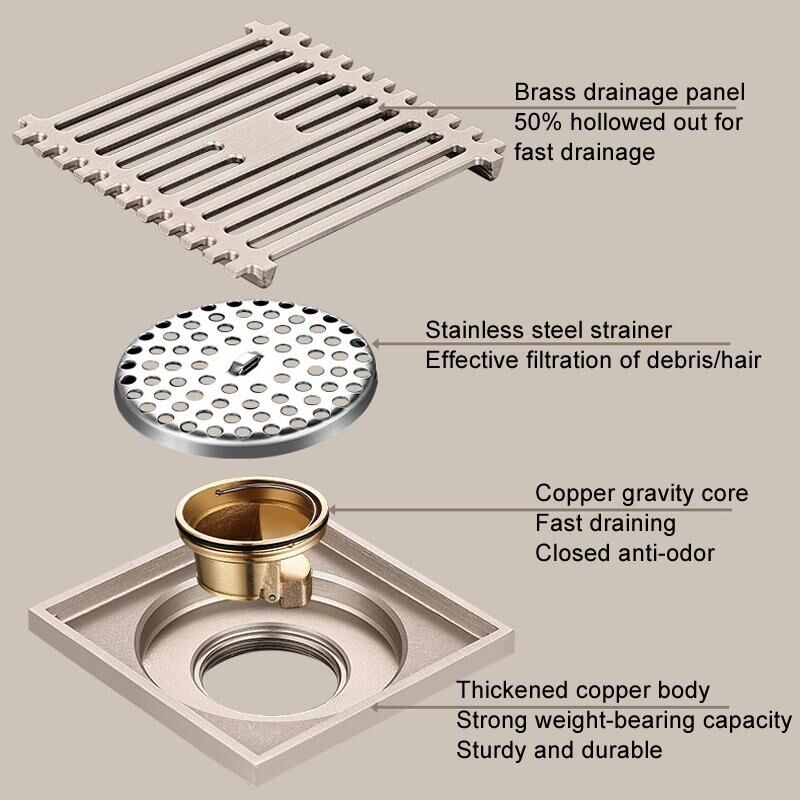 Brass drainage panel
50% hollowed out for fast drainage

Stainless steel strainer
Effective filtration of debris/hair

Copper gravity core
Fast draining
Closed anti-odor

Thickened copper body
Strong weight-bearing capacity
Sturdy and durable