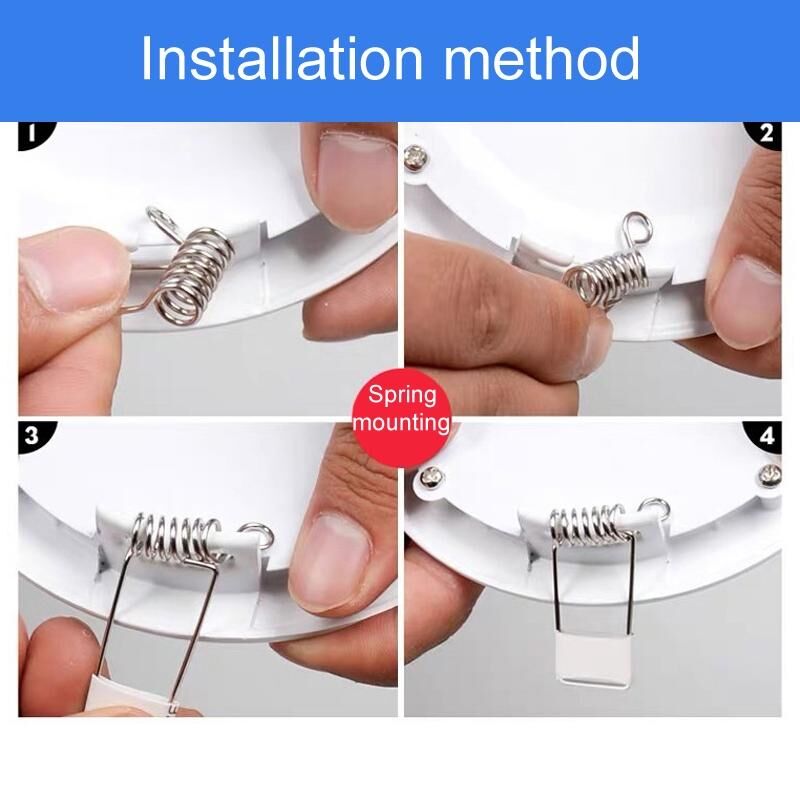 Installation method

1

2

Spring mounting

3

4