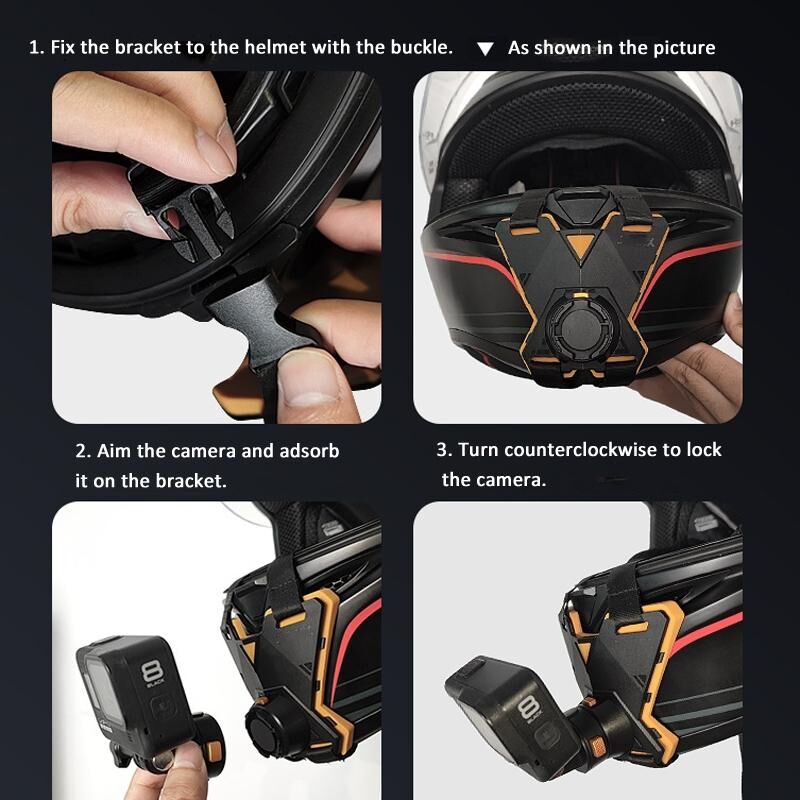 1. Fix the bracket to the helmet with the buckle. ▼ As shown in the picture

2. Aim the camera and adsorb it on the bracket.

3. Turn counterclockwise to lock the camera.

8 BLACK

8 BLACK