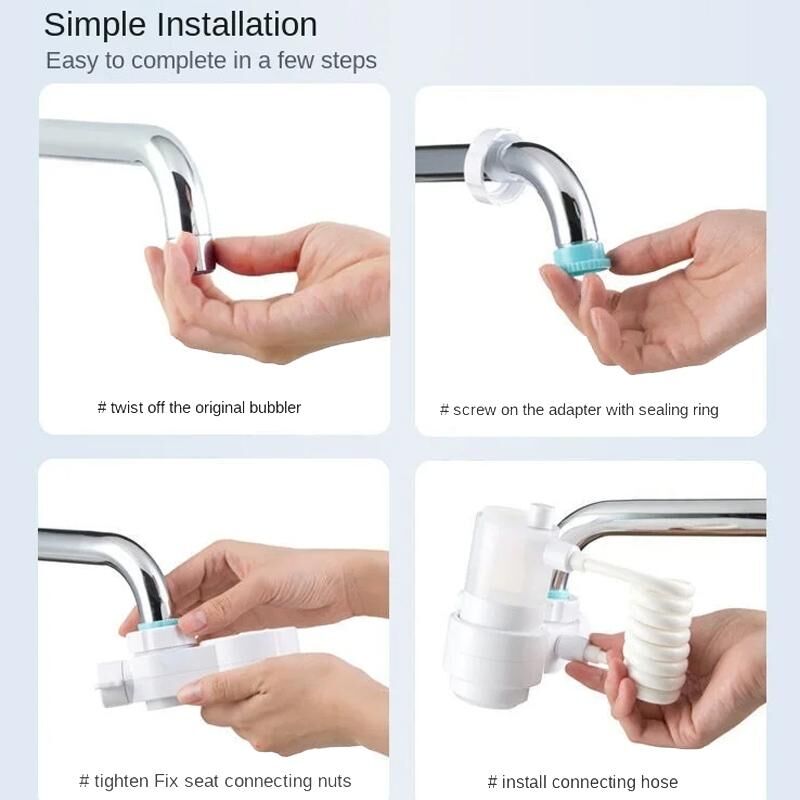 Simple Installation
Easy to complete in a few steps

# twist off the original bubbler

# screw on the adapter with sealing ring

# tighten Fix seat connecting nuts

# install connecting hose