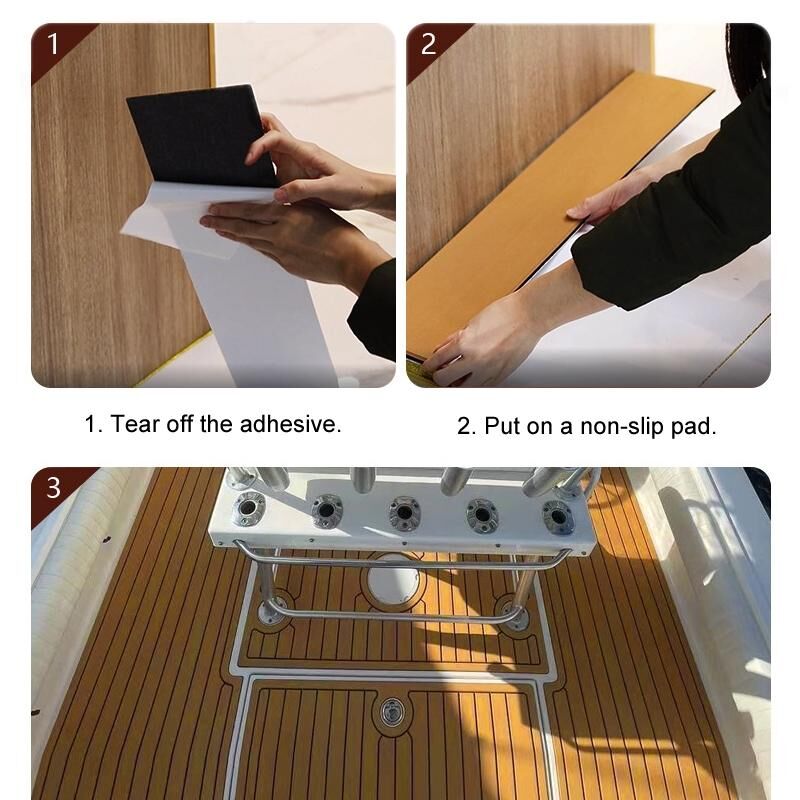 1

2

1. Tear off the adhesive.

2. Put on a non-slip pad.

3