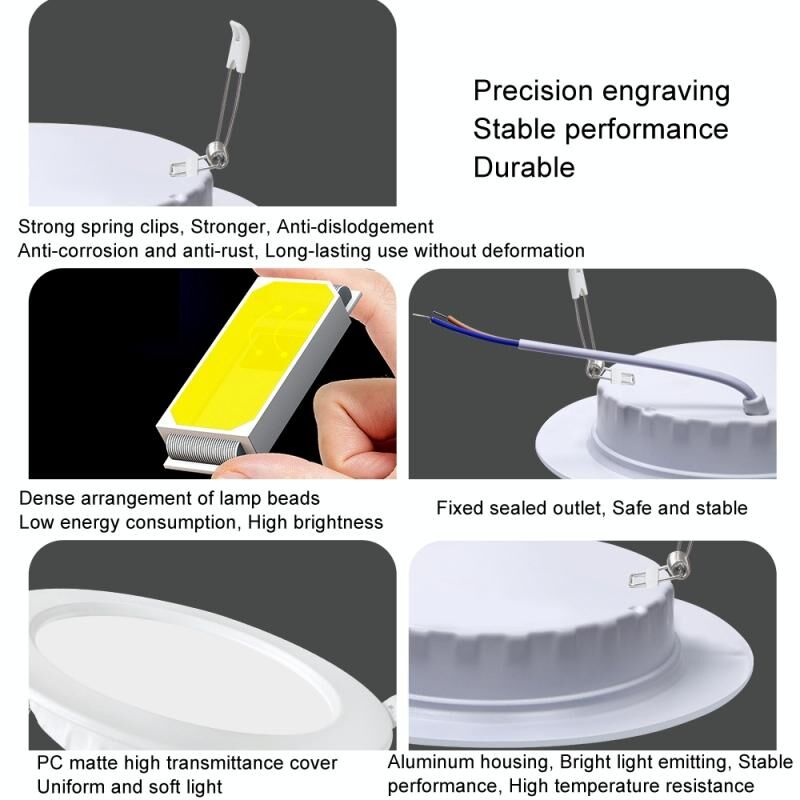 Precision engraving
Stable performance
Durable

Strong spring clips, Stronger, Anti-dislodgement
Anti-corrosion and anti-rust, Long-lasting use without deformation

Dense arrangement of lamp beads
Low energy consumption, High brightness

Fixed sealed outlet, Safe and stable

PC matte high transmittance cover
Uniform and soft light

Aluminum housing, Bright light emitting, Stable performance, High temperature resistance