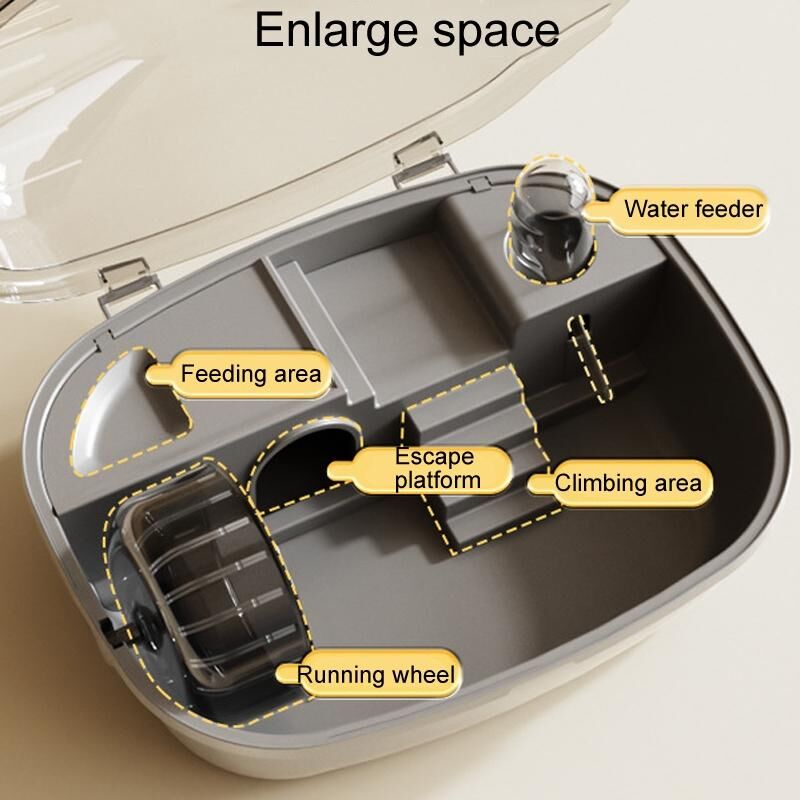 Enlarge space

Water feeder

Feeding area

Escape platform

Climbing area

Running wheel