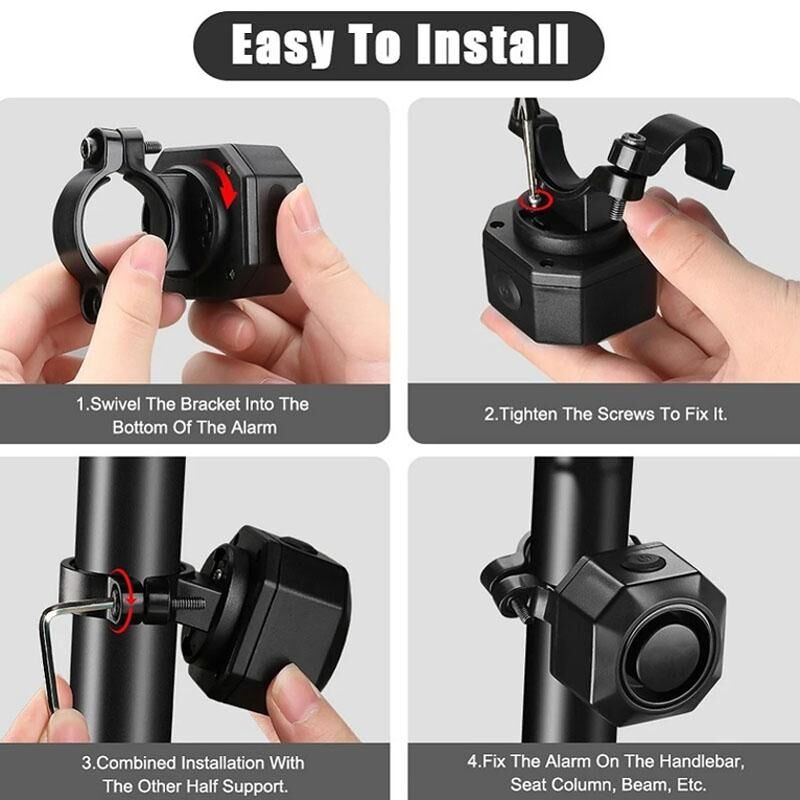 Easy To Install

1.Swivel The Bracket Into The Bottom Of The Alarm

2.Tighten The Screws To Fix It.

3.Combined Installation With The Other Half Support.

4.Fix The Alarm On The Handlebar, Seat Column, Beam, Etc.