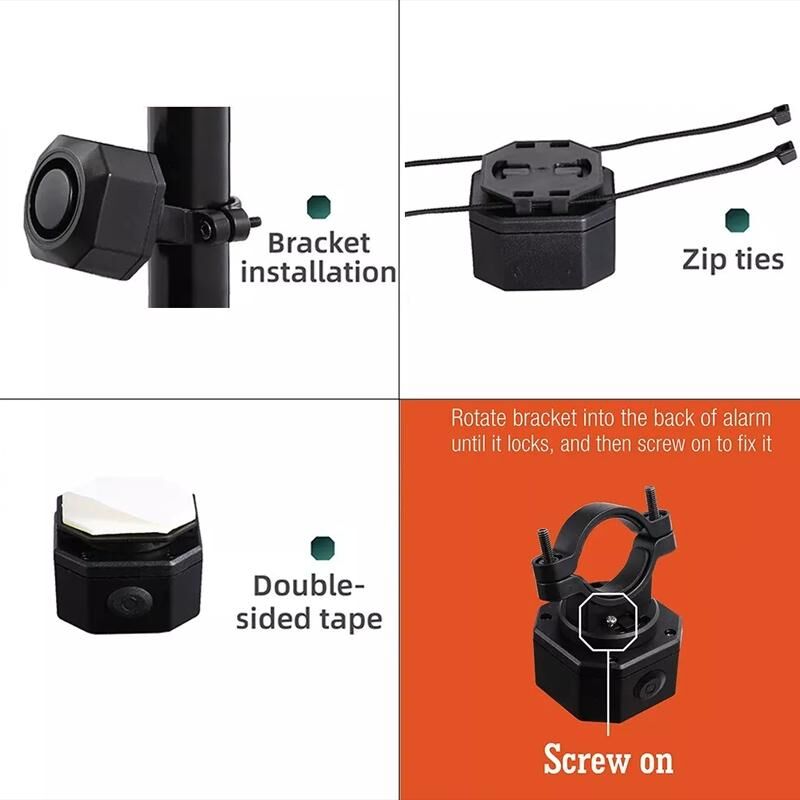 Bracket installation

Zip ties

Double-sided tape

Rotate bracket into the back of alarm until it locks, and then screw on to fix it

Screw on