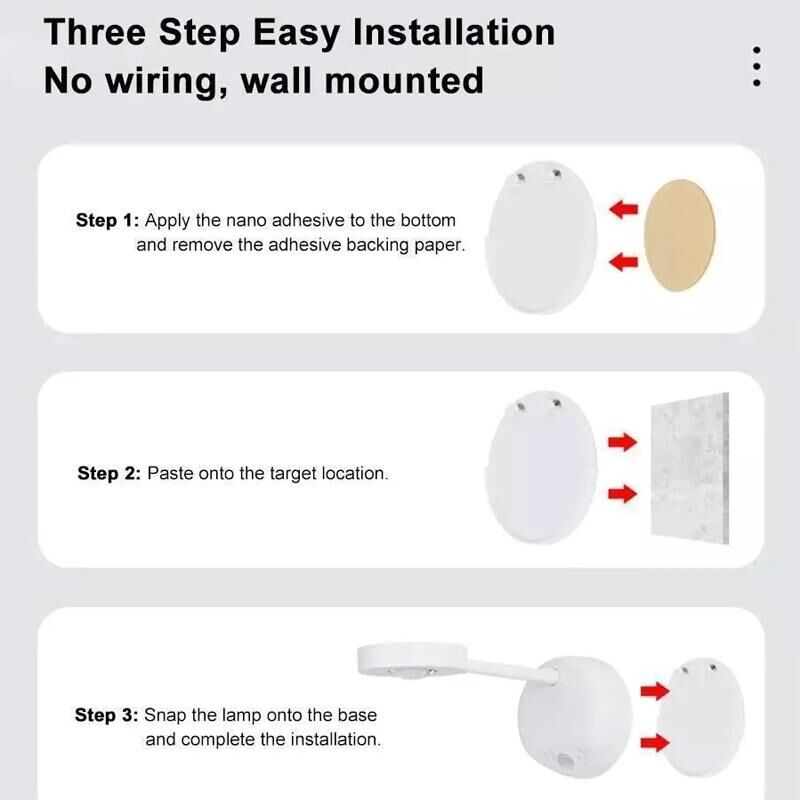 Three Step Easy Installation
No wiring, wall mounted

Step 1: Apply the nano adhesive to the bottom and remove the adhesive backing paper.

Step 2: Paste onto the target location.

Step 3: Snap the lamp onto the base and complete the installation.