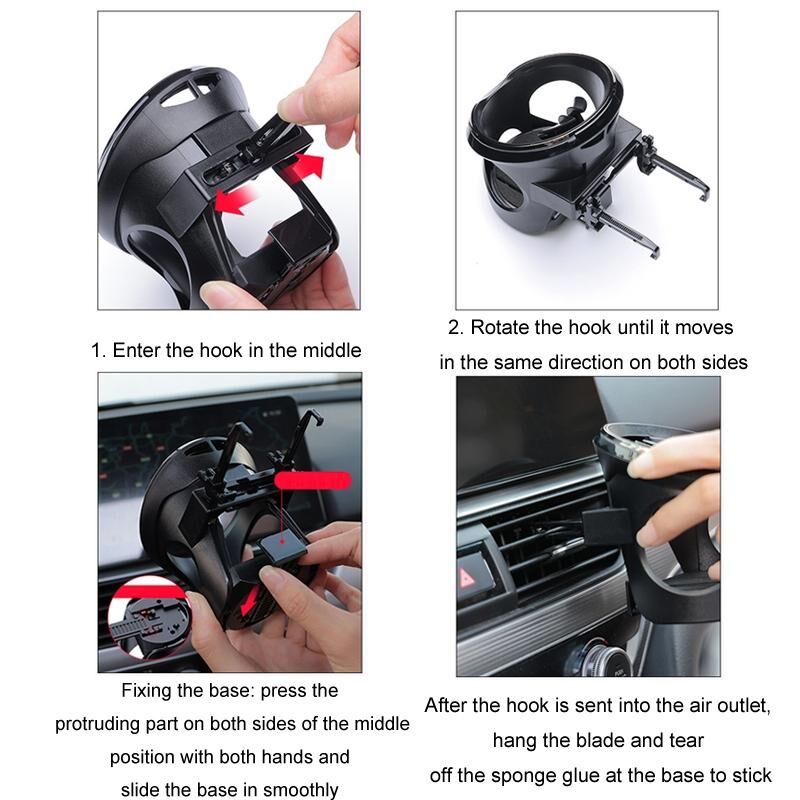 1. Enter the hook in the middle

2. Rotate the hook until it moves in the same direction on both sides

Fixing the base: press the protruding part on both sides of the middle position with both hands and slide the base in smoothly

After the hook is sent into the air outlet, hang the blade and tear off the sponge glue at the base to stick