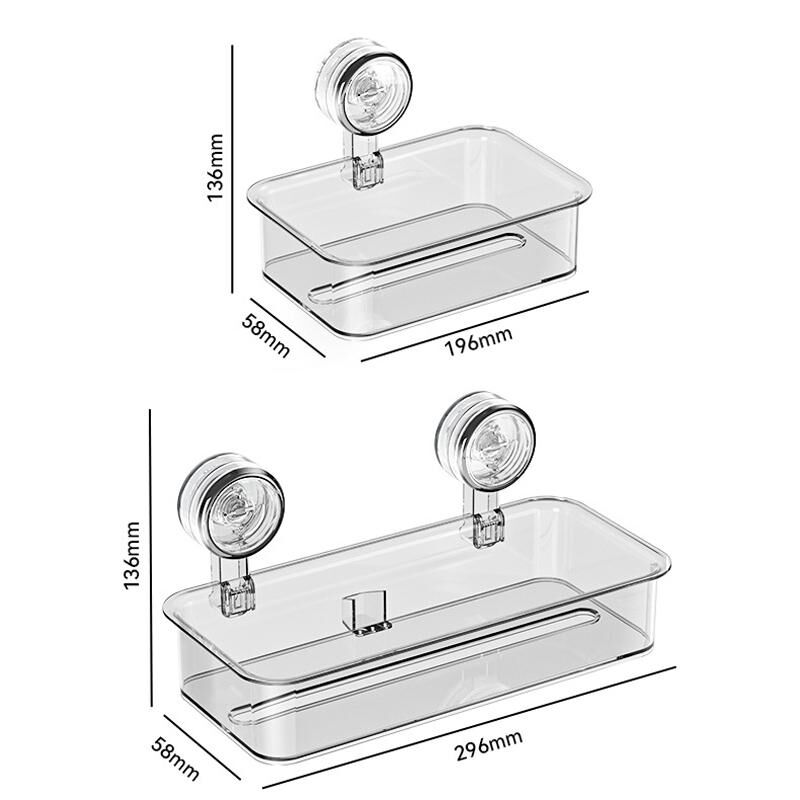 136mm
58mm
196mm
136mm
58mm
296mm