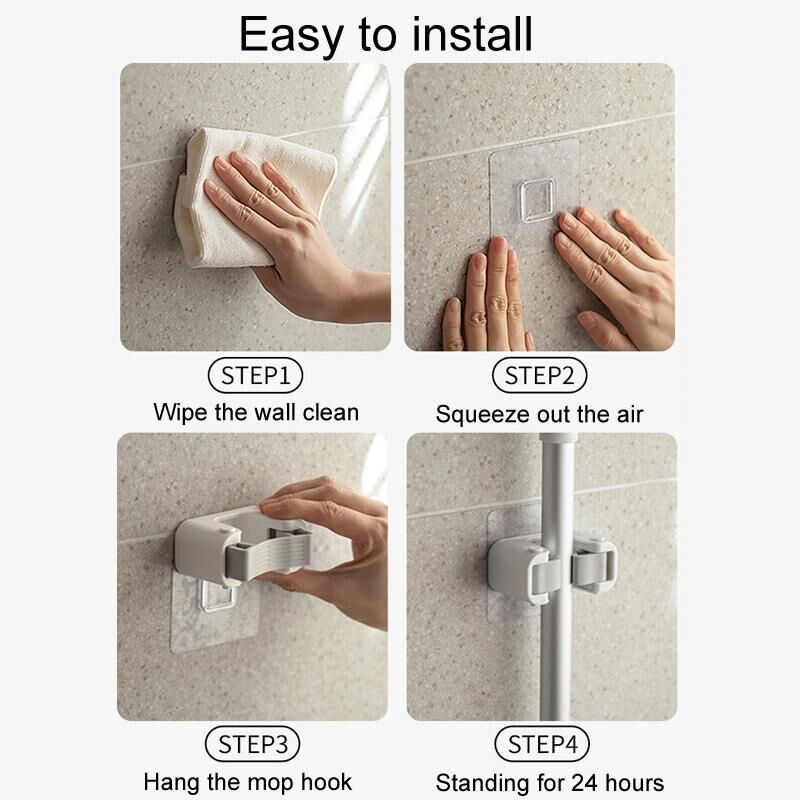 Easy to install

STEP1
Wipe the wall clean

STEP2
Squeeze out the air

STEP3
Hang the mop hook

STEP4
Standing for 24 hours