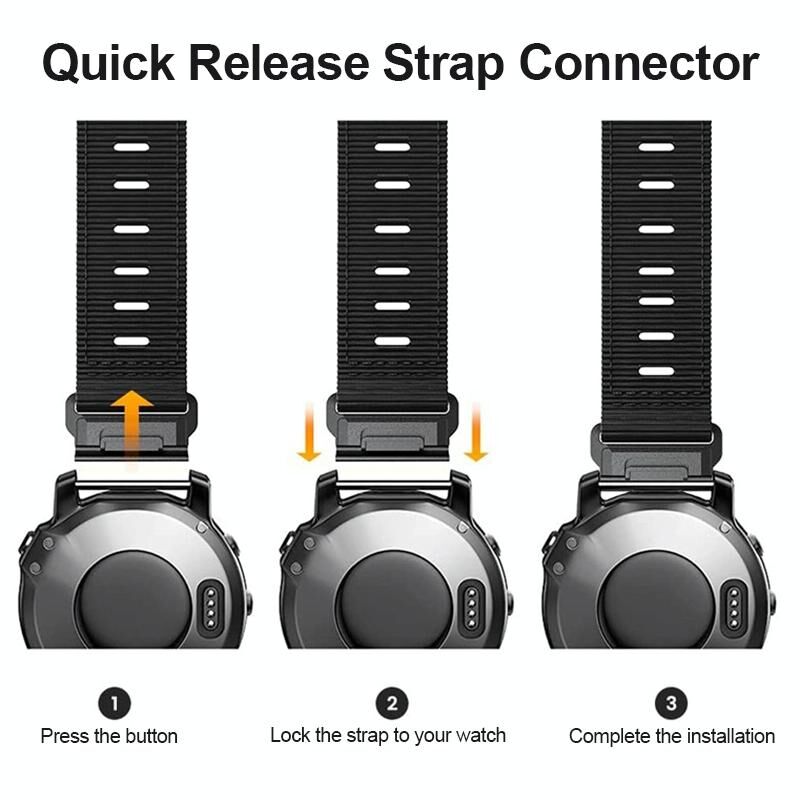 Quick Release Strap Connector

1
Press the button

2
Lock the strap to your watch

3
Complete the installation