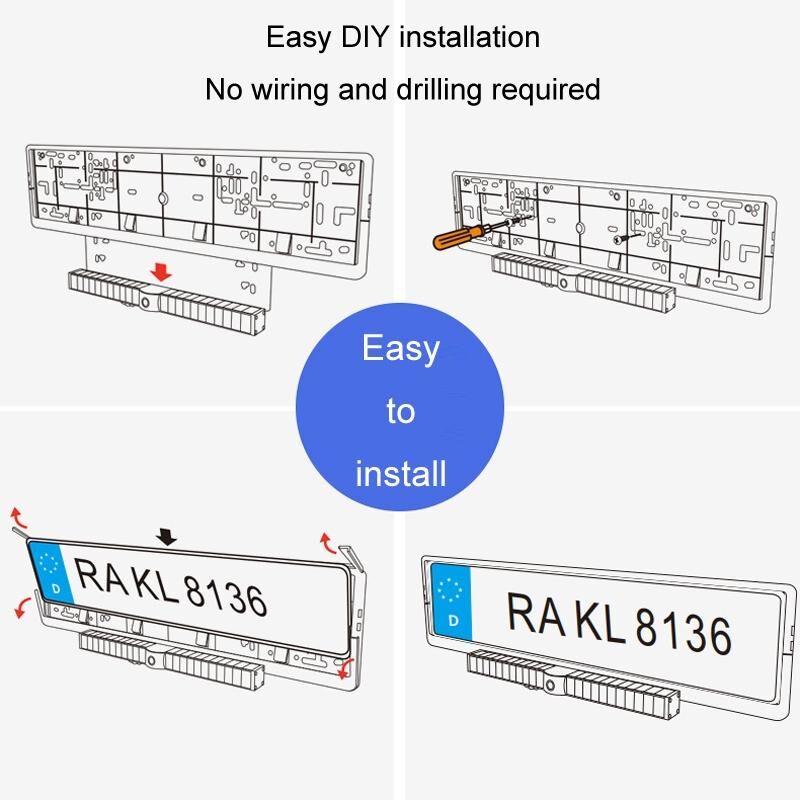 Easy DIY installation

No wiring and drilling required

Easy to install

D
RA KL 8136

D
RA KL 8136