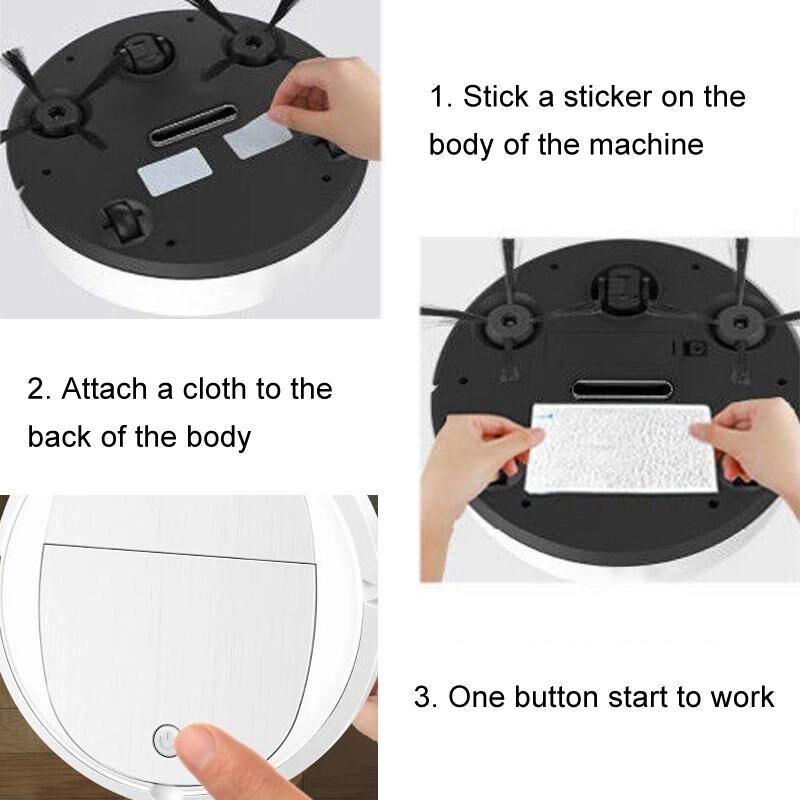 1. Stick a sticker on the body of the machine

2. Attach a cloth to the back of the body

3. One button start to work