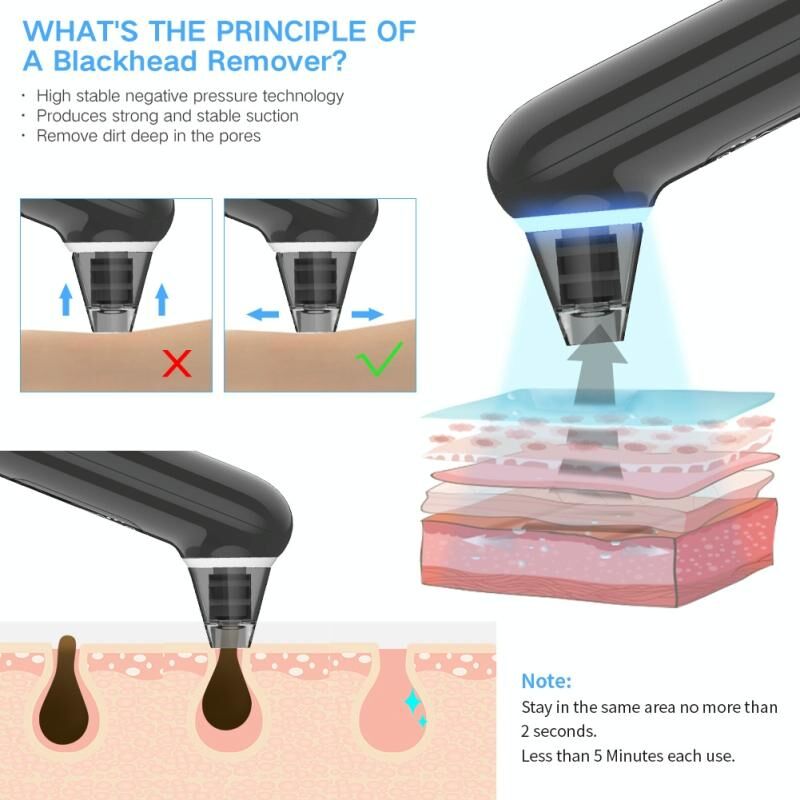 WHAT'S THE PRINCIPLE OF
A Blackhead Remover?

· High stable negative pressure technology
· Produces strong and stable suction
· Remove dirt deep in the pores

Note:
Stay in the same area no more than 2 seconds.
Less than 5 Minutes each use.