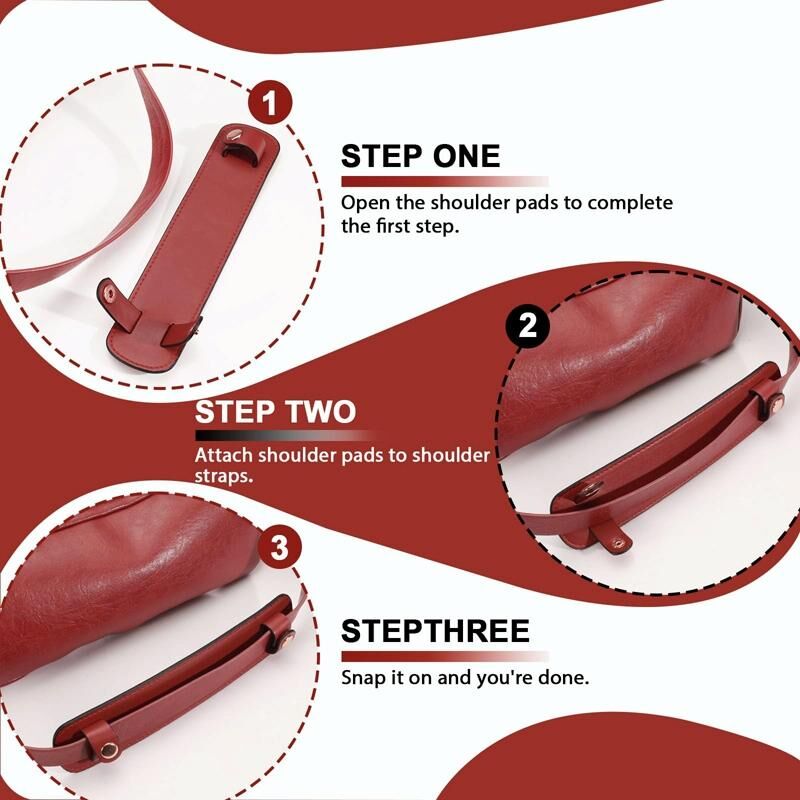 1

STEP ONE

Open the shoulder pads to complete the first step.

2

STEP TWO

Attach shoulder pads to shoulder straps.

3

STEPTHREE

Snap it on and you're done.