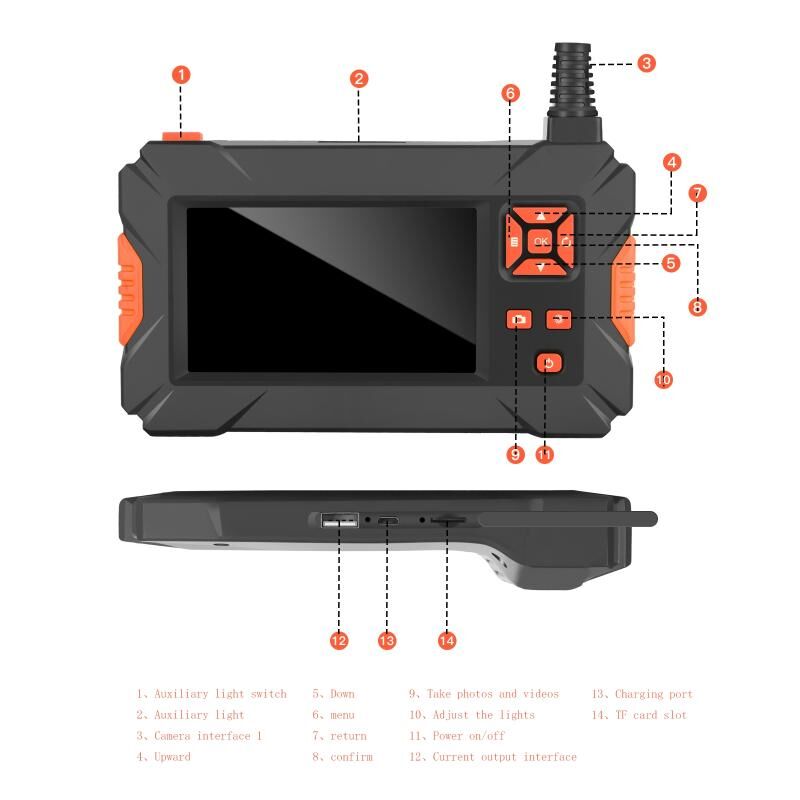 1
2
3
6
4
7
OK
5
8
10
9
11

12
13
14

1、Auxiliary light switch
2、Auxiliary light
3、Camera interface 1
4、Upward

5、Down
6、menu
7、return
8、confirm

9、Take photos and videos
10、Adjust the lights
11、Power on/off
12、Current output interface

13、Charging port
14、TF card slot