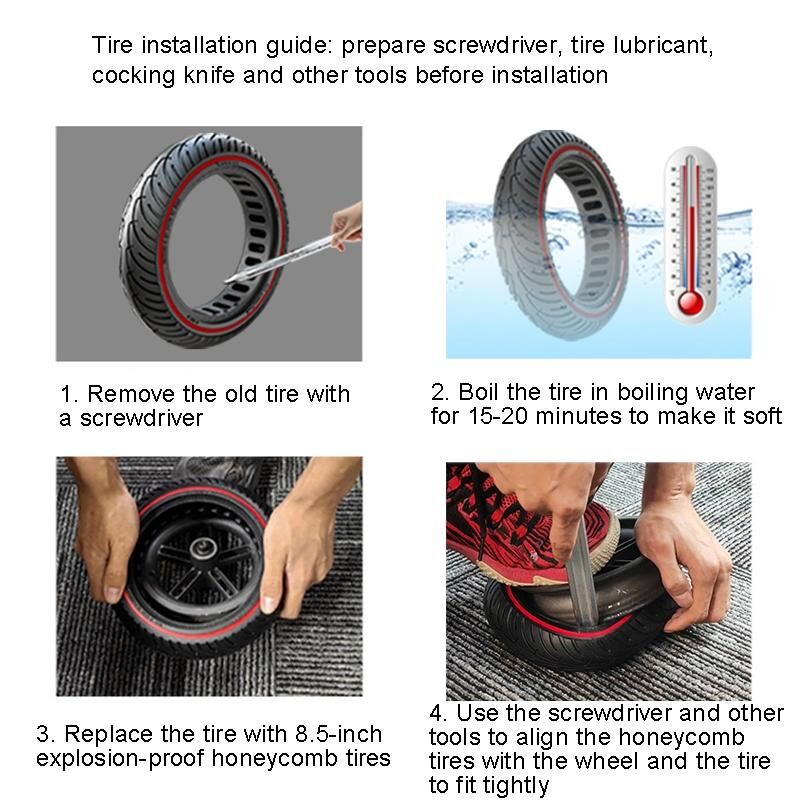 Tire installation guide: prepare screwdriver, tire lubricant, cocking knife and other tools before installation

1. Remove the old tire with a screwdriver

2. Boil the tire in boiling water for 15-20 minutes to make it soft

3. Replace the tire with 8.5-inch explosion-proof honeycomb tires

4. Use the screwdriver and other tools to align the honeycomb tires with the wheel and the tire to fit tightly