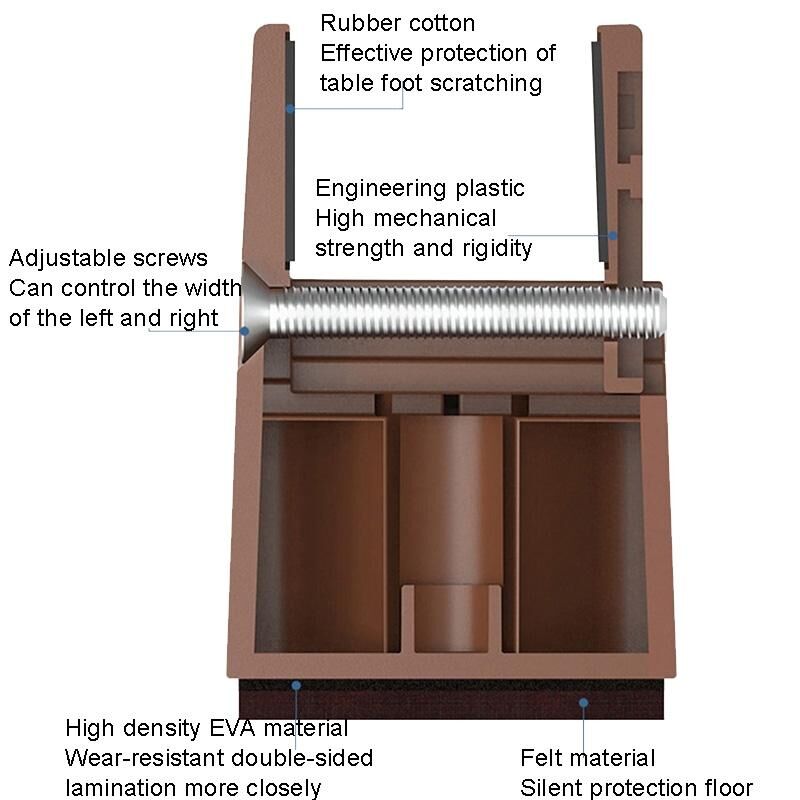 Rubber cotton
Effective protection of table foot scratching

Engineering plastic
High mechanical strength and rigidity

Adjustable screws
Can control the width of the left and right

High density EVA material
Wear-resistant double-sided lamination more closely

Felt material
Silent protection floor