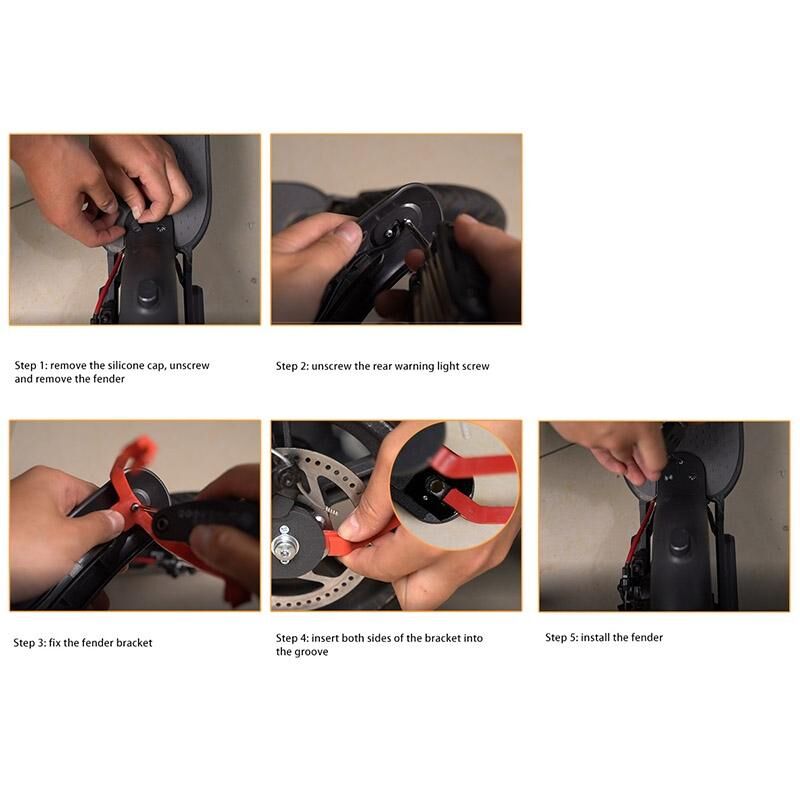 Step 1: remove the silicone cap, unscrew and remove the fender

Step 2: unscrew the rear warning light screw

Step 3: fix the fender bracket

Step 4: insert both sides of the bracket into the groove

Step 5: install the fender