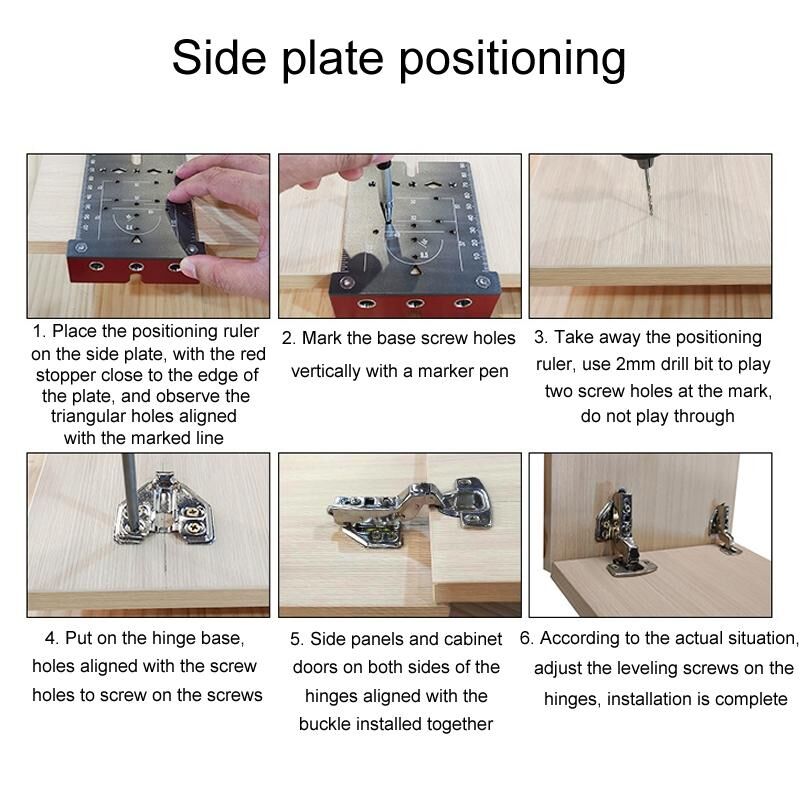 Side plate positioning

1. Place the positioning ruler on the side plate, with the red stopper close to the edge of the plate, and observe the triangular holes aligned with the marked line

2. Mark the base screw holes vertically with a marker pen

3. Take away the positioning ruler, use 2mm drill bit to play two screw holes at the mark, do not play through

4. Put on the hinge base, holes aligned with the screw holes to screw on the screws

5. Side panels and cabinet doors on both sides of the hinges aligned with the buckle installed together

6. According to the actual situation, adjust the leveling screws on the hinges, installation is complete