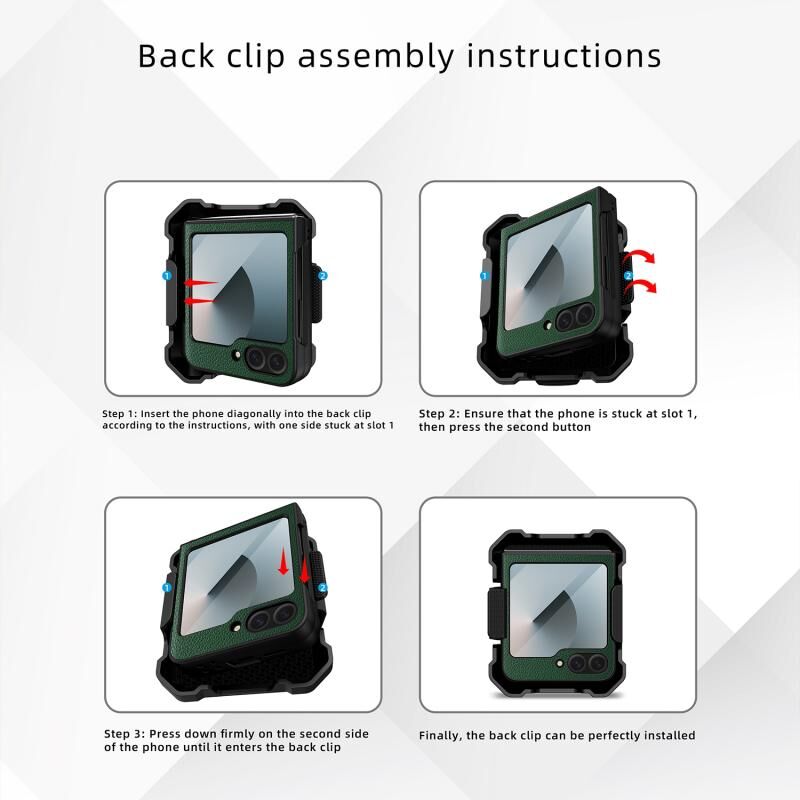 Back clip assembly instructions

1

2

Step 1: Insert the phone diagonally into the back clip according to the instructions, with one side stuck at slot 1

1

2

Step 2: Ensure that the phone is stuck at slot 1, then press the second button

1

2

Step 3: Press down firmly on the second side of the phone until it enters the back clip

Finally, the back clip can be perfectly installed