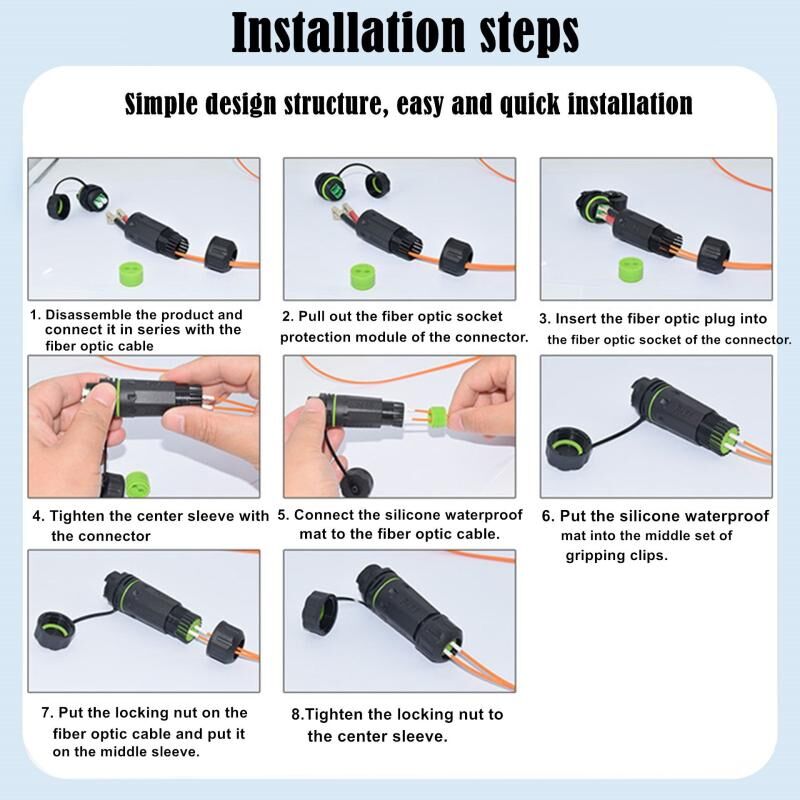 Installation steps

Simple design structure, easy and quick installation

1. Disassemble the product and connect it in series with the fiber optic cable

2. Pull out the fiber optic socket protection module of the connector.

3. Insert the fiber optic plug into the fiber optic socket of the connector.

4. Tighten the center sleeve with the connector

5. Connect the silicone waterproof mat to the fiber optic cable.

6. Put the silicone waterproof mat into the middle set of gripping clips.

7. Put the locking nut on the fiber optic cable and put it on the middle sleeve.

8.Tighten the locking nut to the center sleeve.