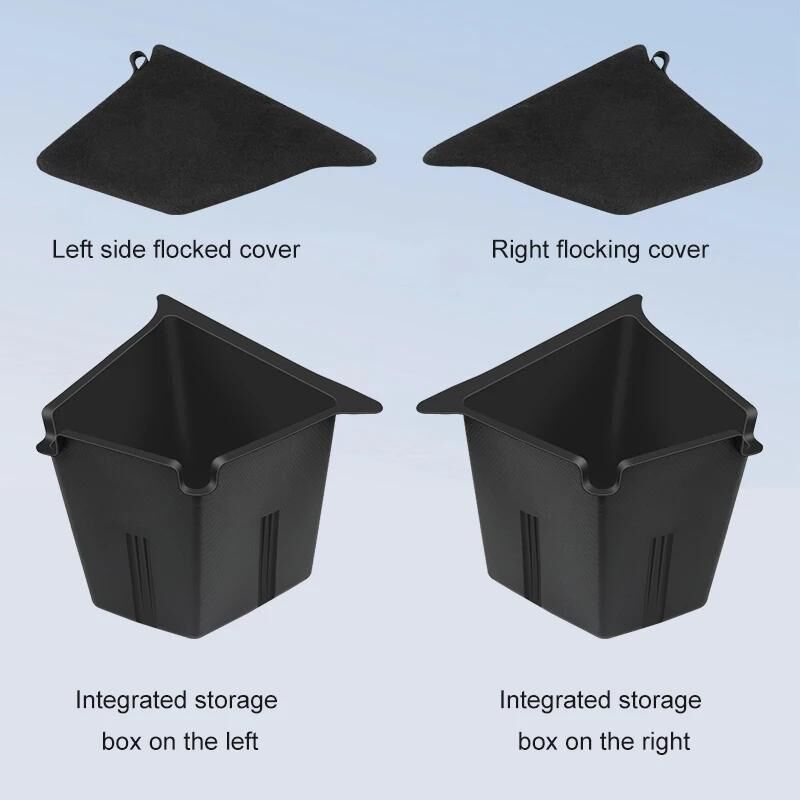 Left side flocked cover

Right flocking cover

Integrated storage box on the left

Integrated storage box on the right