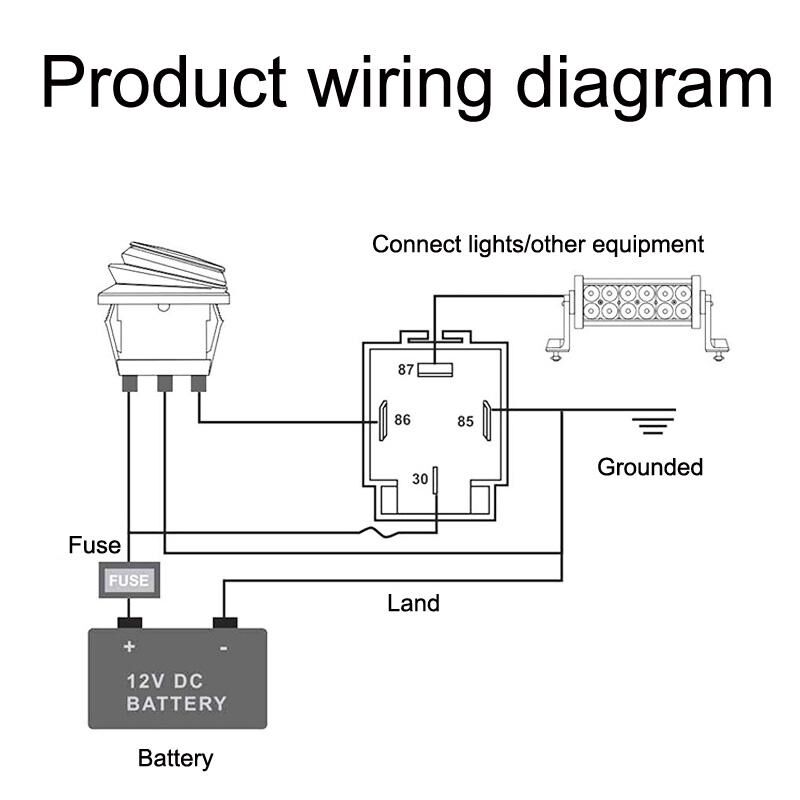 Product wiring diagram

Connect lights/other equipment

87

86

85

30

Grounded

Fuse

FUSE

Land

+

-

12V DC
BATTERY

Battery